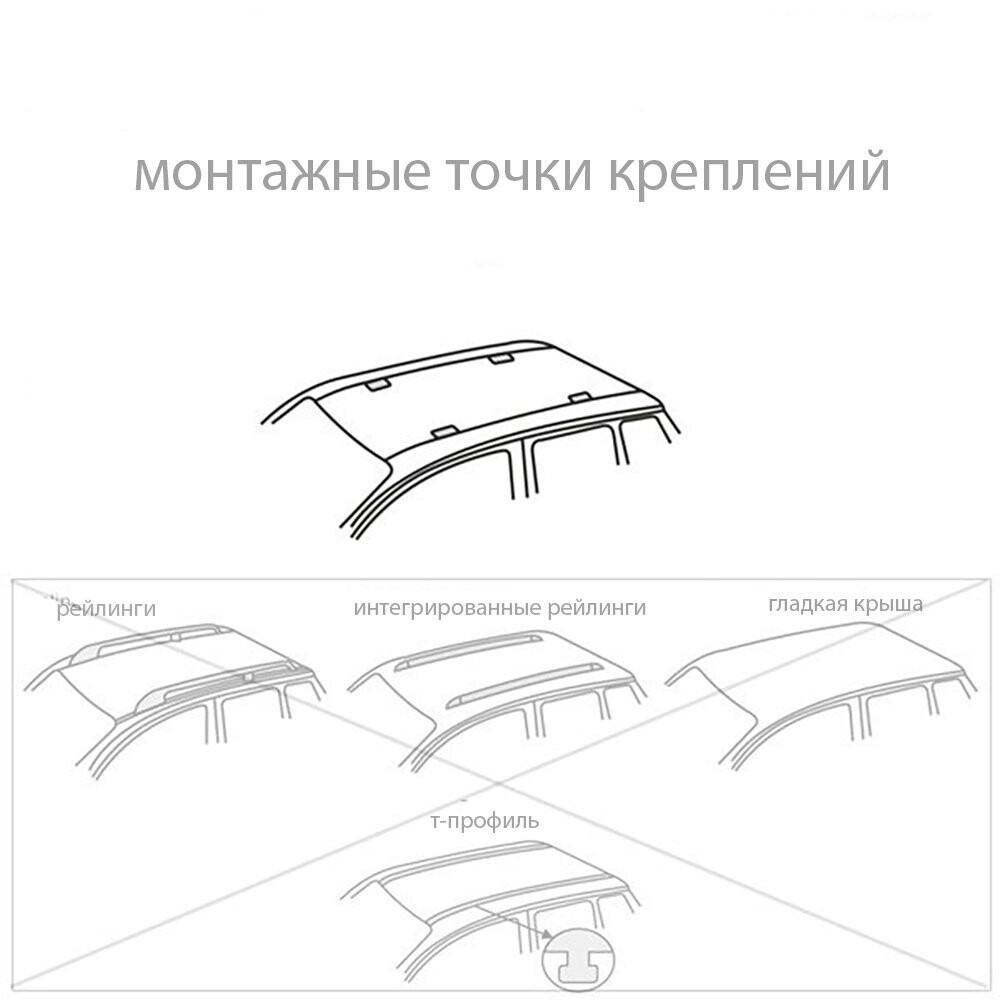 монтажные точки креплений

рейлинги

интегрированные рейлинги

гладкая крыша

т-профиль