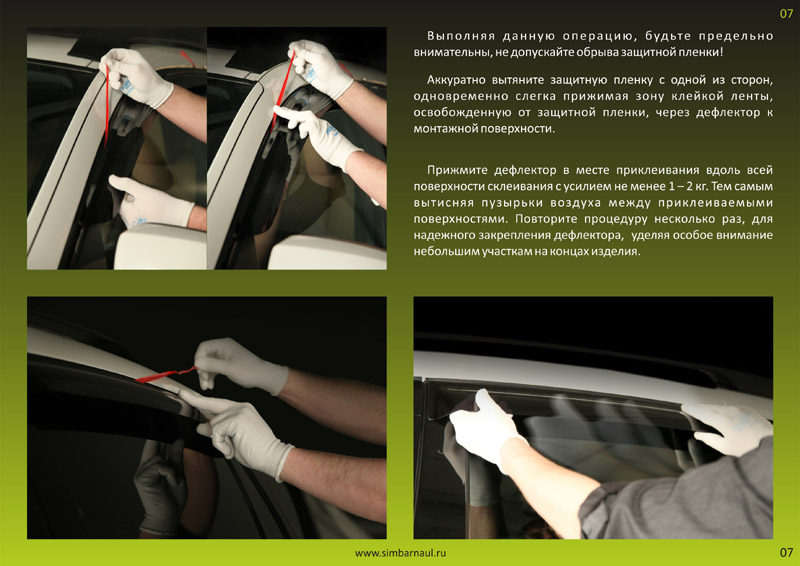 07

Выполняя данную операцию, будьте предельно внимательны, не допускайте обрыва защитной пленки!

Аккуратно вытяните защитную пленку с одной из сторон, одновременно слегка прижимая зону клейкой ленты, освобожденную от защитной пленки, через дефлектор к монтажной поверхности.

Прижмите дефлектор в месте приклеивания вдоль всей поверхности склеивания с усилием не менее 1 – 2 кг. Тем самым вытисняя пузырьки воздуха между приклеиваемыми поверхностями. Повторите процедуру несколько раз, для надежного закрепления дефлектора, уделяя особое внимание небольшим участкам на концах изделия.

www.simbarnaul.ru

07